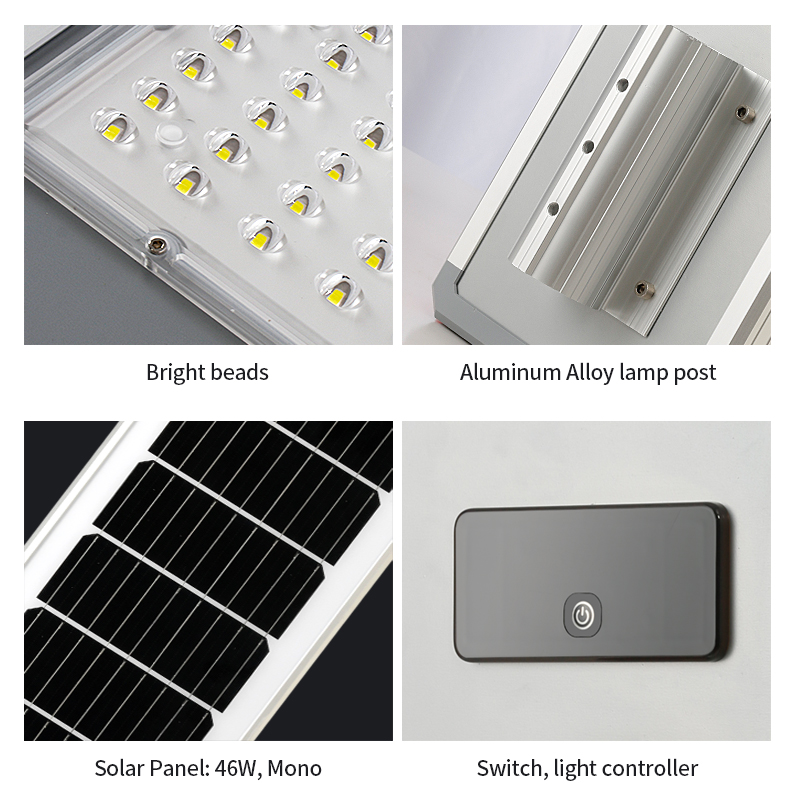 Bright beads

Aluminum Alloy lamp post

Solar Panel: 46W, Mono

Switch, light controller